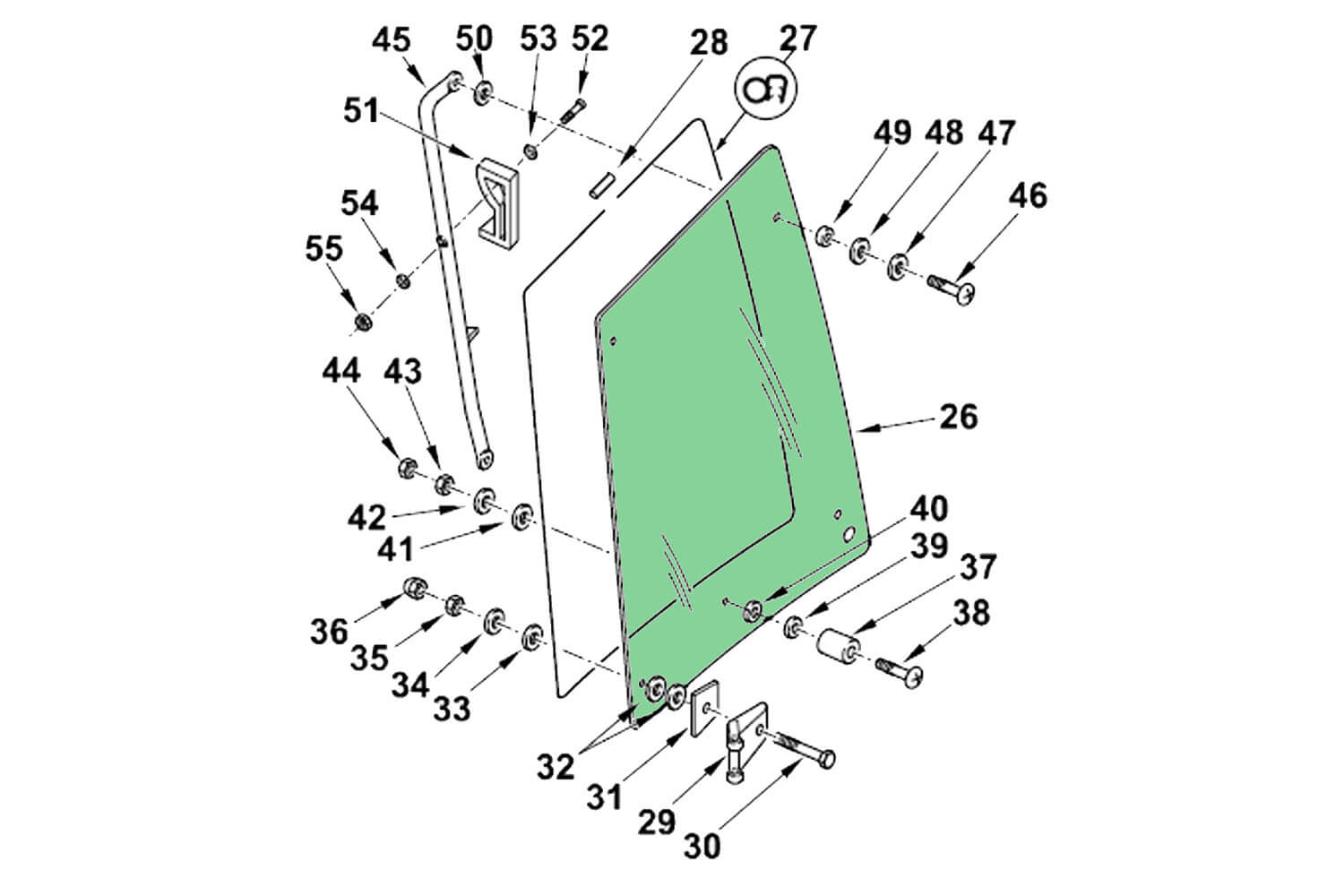 45
50
53
52
28
27
51
49
48
47
46
54
55
44
43
26
42
41
40
39
37
38
36
35
34
33
32
31
29
30